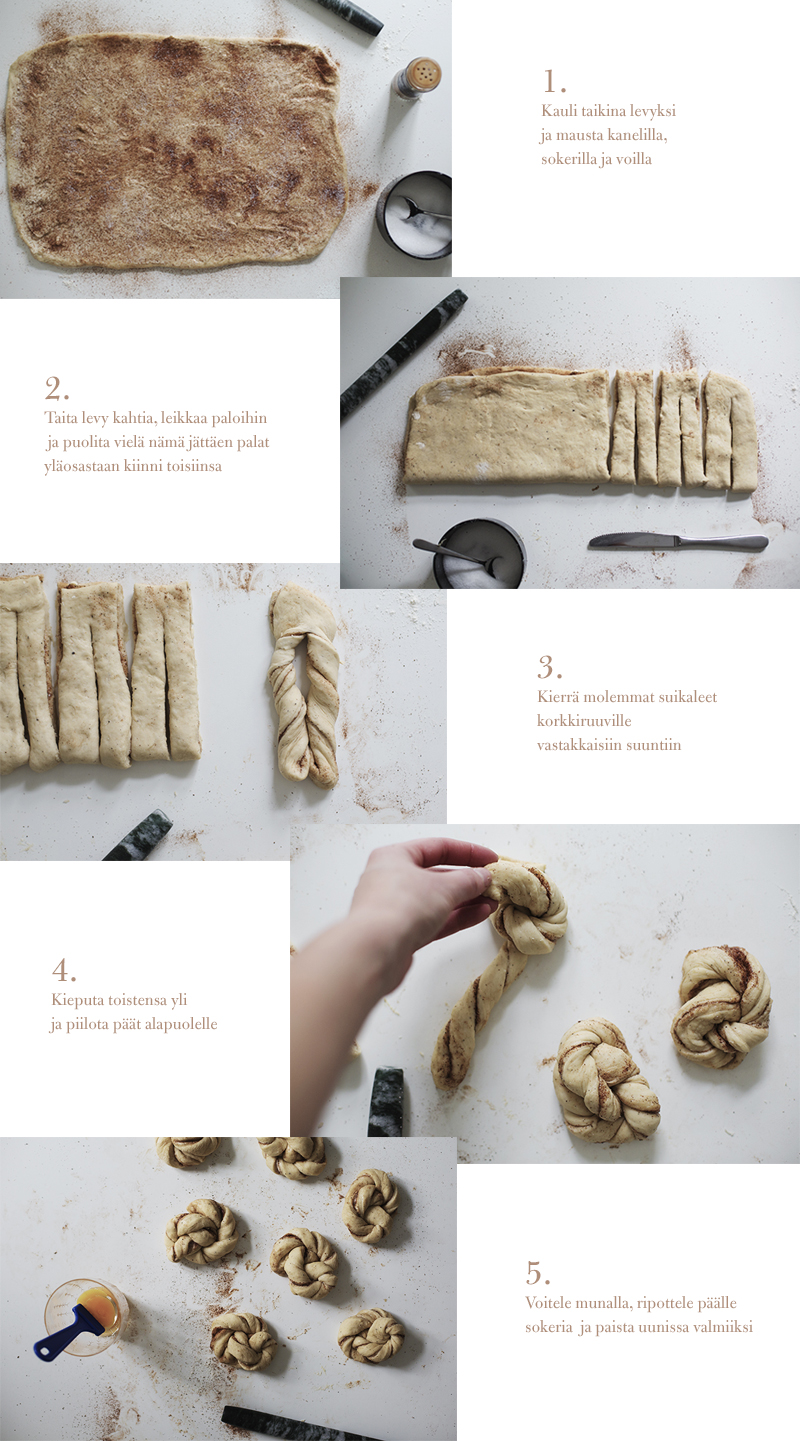 1.
Kauli taikina levyksi ja mausta kanelilla, sokerilla ja voilla

2.
Taita levy kahtia, leikkaa paloihin ja puolita vielä nämä jättäen palat yläosastaan kiinni toisiinsa

3.
Kierrä molemmat suikaleet korkkiruuville vastakkaisiin suuntiin

4.
Kieputa toistensa yli ja piilota päät alapuolelle

5.
Voitele munalla, ripottele päälle sokeria ja paista uunissa valmiiksi